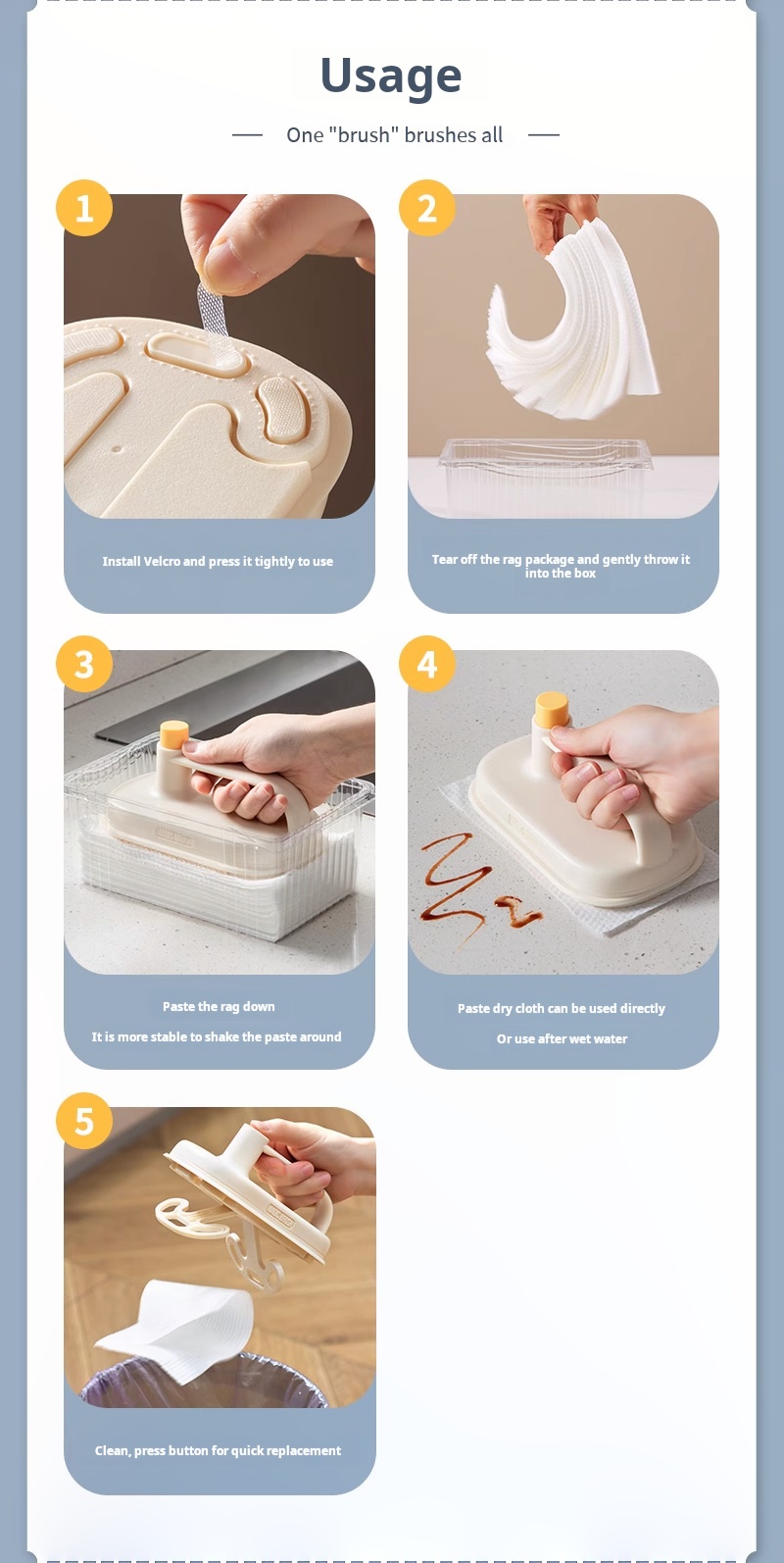 Usage

One "brush" brushes all

1

Install Velcro and press it tightly to use

2

Tear off the rag package and gently throw it into the box

3

Paste the rag down

It is more stable to shake the paste around

4

Paste dry cloth can be used directly

Or use after wet water

5

Clean, press button for quick replacement