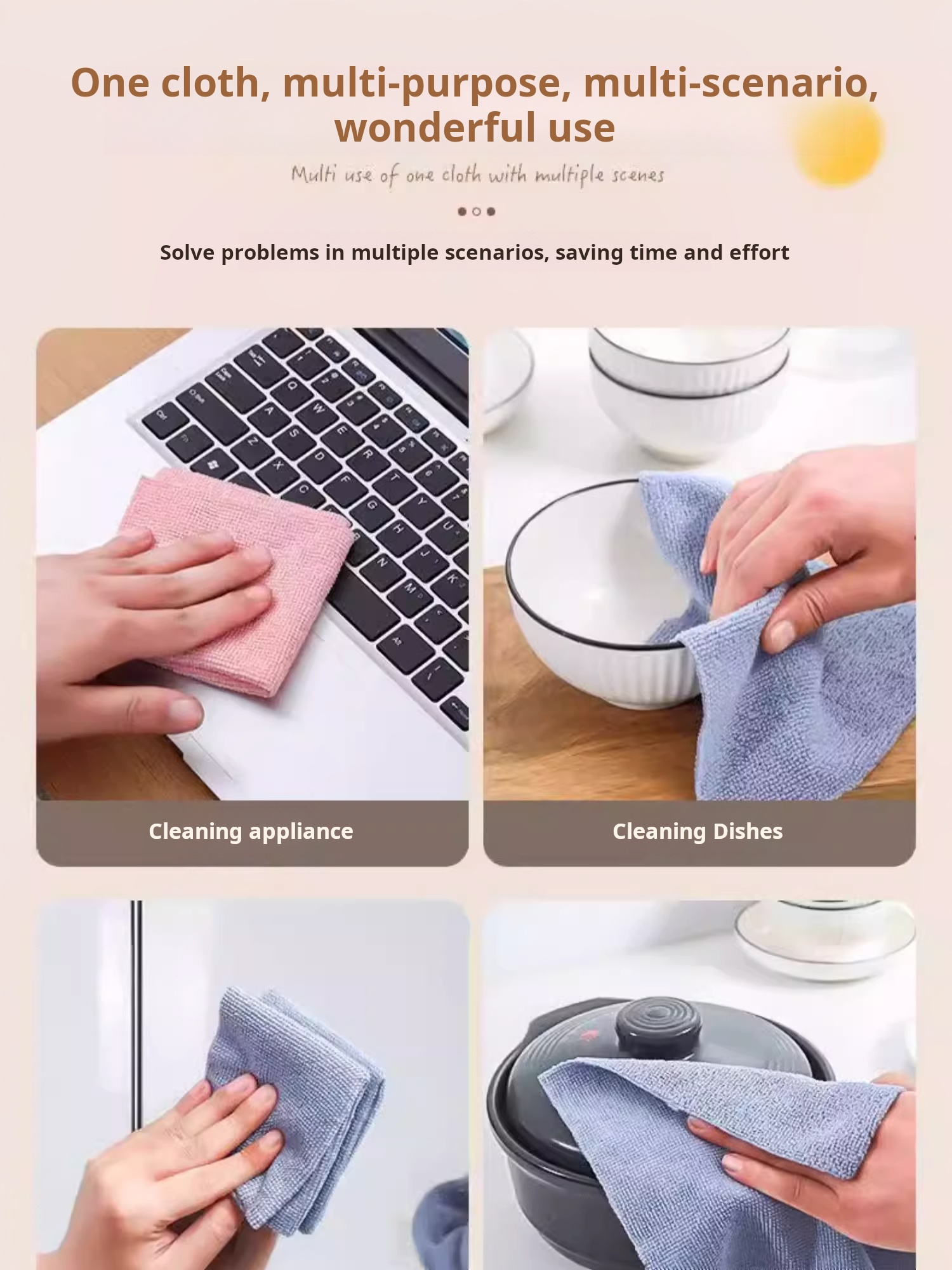 One cloth, multi-purpose, multi-scenario, wonderful use

Multi use of one cloth with multiple scenes

Solve problems in multiple scenarios, saving time and effort

Cleaning appliance

Cleaning Dishes